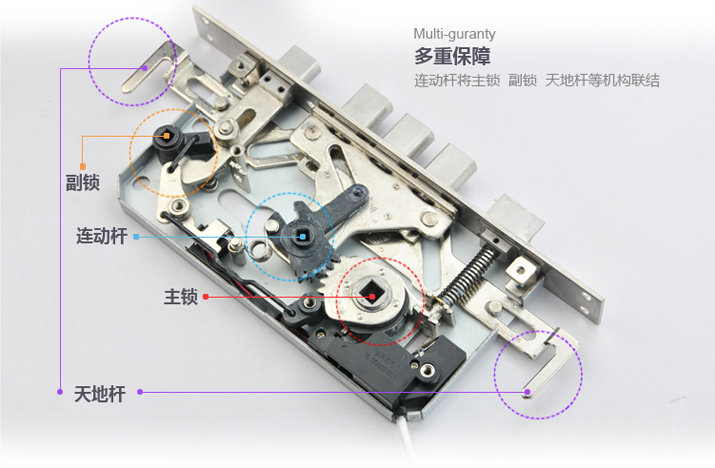 Multi-guranty
多重保障
连动杆将主锁 副锁 天地杆等机构联结

副锁

连动杆

主锁

天地杆